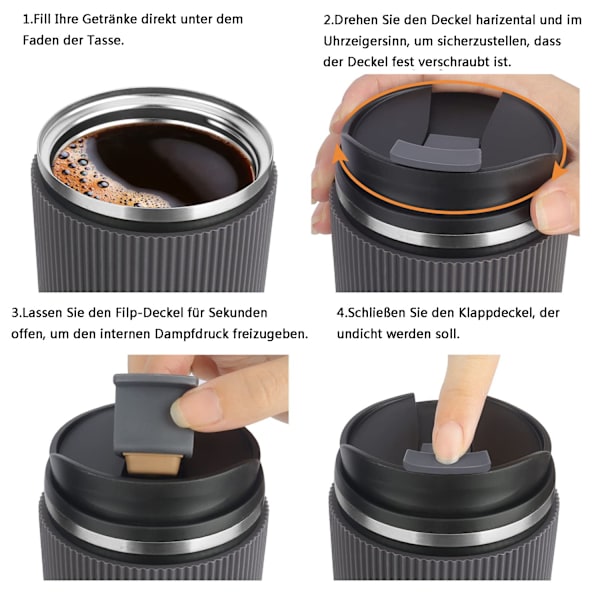 1.Fill Ihre Getränke direkt unter dem Faden der Tasse.

2.Drehen Sie den Deckel harizental und im Uhrzeigersinn, um sicherzustellen, dass der Deckel fest verschraubt ist.

3.Lassen Sie den Filp-Deckel für Sekunden offen, um den internen Dampfdruck freizugeben.

4.Schließen Sie den Klappdeckel, der undicht werden soll.