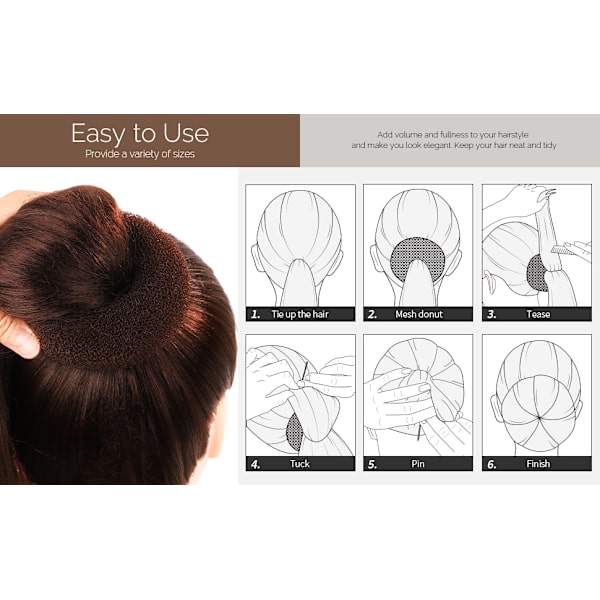 Easy to Use
Provide a variety of sizes

Add volume and fullness to your hairstyle and make you look elegant. Keep your hair neat and tidy

1. Tie up the hair

2. Mesh donut

3. Tease

4. Tuck

5. Pin

6. Finish