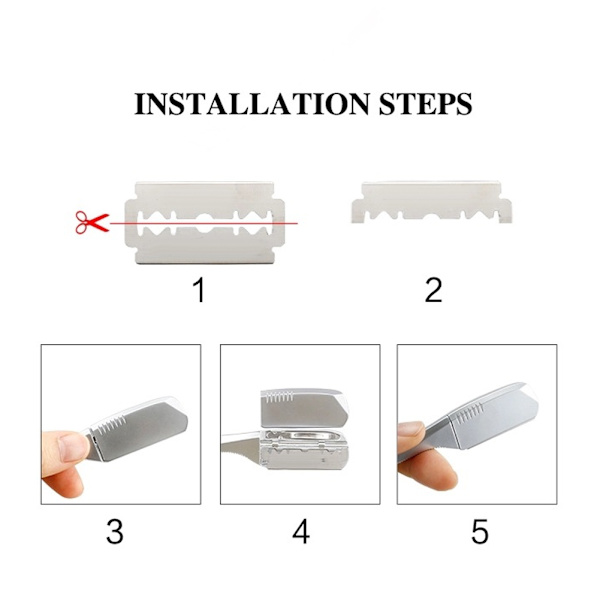 INSTALLATION STEPS

1

2

3

4

5