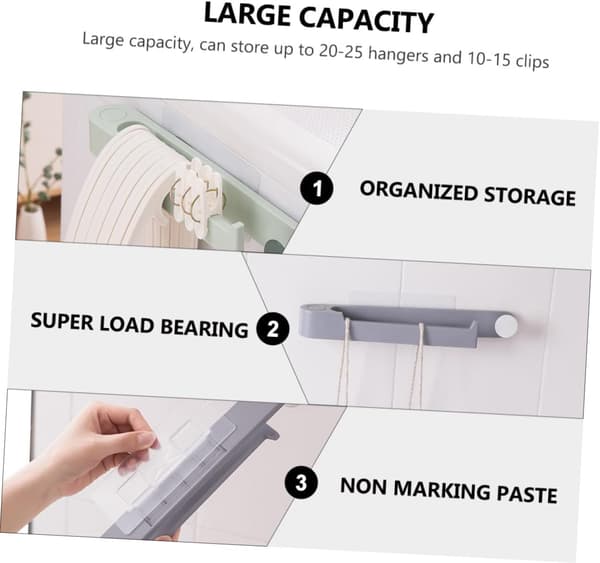 LARGE CAPACITY

Large capacity, can store up to 20-25 hangers and 10-15 clips

1 ORGANIZED STORAGE

SUPER LOAD BEARING 2

3 NON MARKING PASTE