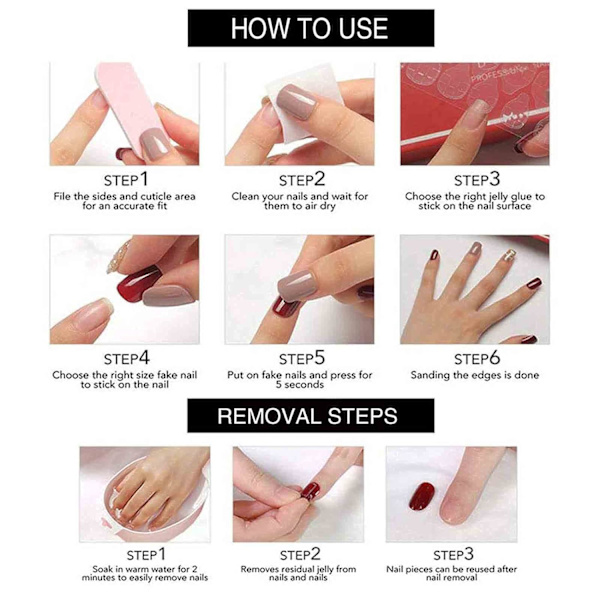 HOW TO USE

PROFESSIONAL NAIL

STEP1
File the sides and cuticle area for an accurate fit

STEP2
Clean your nails and wait for them to air dry

STEP3
Choose the right jelly glue to stick on the nail surface

STEP4
Choose the right size fake nail to stick on the nail

STEP5
Put on fake nails and press for 5 seconds

STEP6
Sanding the edges is done

REMOVAL STEPS

STEP1
Soak in warm water for 2 minutes to easily remove nails

STEP2
Removes residual jelly from nails and nails

STEP3
Nail pieces can be reused after nail removal