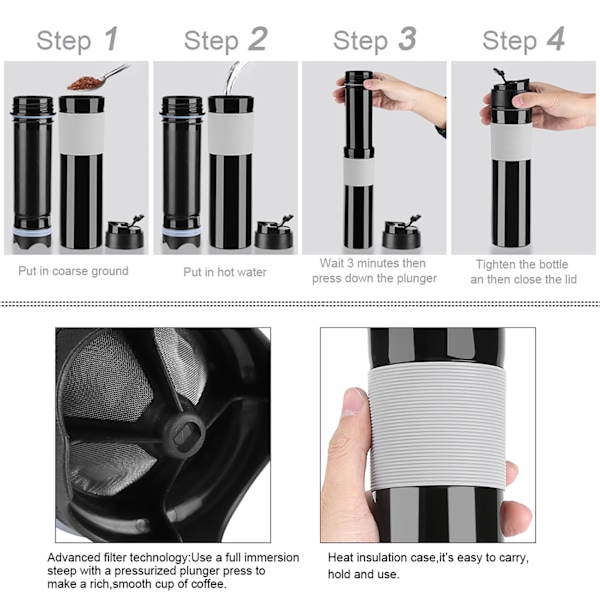 Step 1

Put in coarse ground

Step 2

Put in hot water

Step 3

Wait 3 minutes then press down the plunger

Step 4

Tighten the bottle an then close the lid

Advanced filter technology:Use a full immersion steep with a pressurized plunger press to make a rich,smooth cup of coffee.

Heat insulation case,it's easy to carry, hold and use.