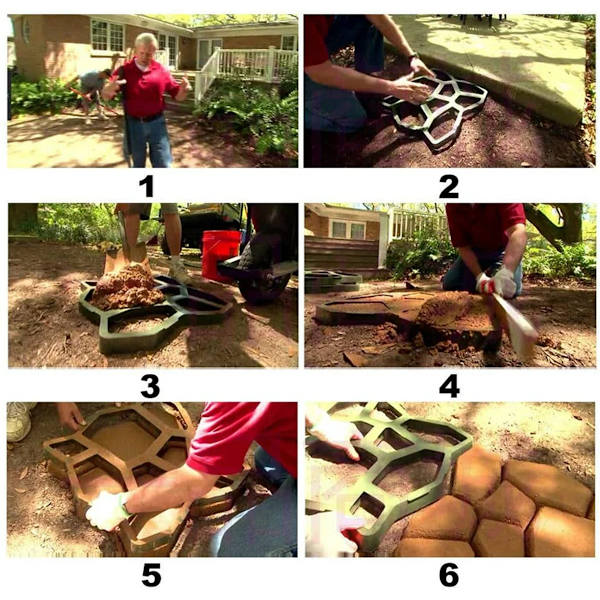 1

2

3

4

5

6