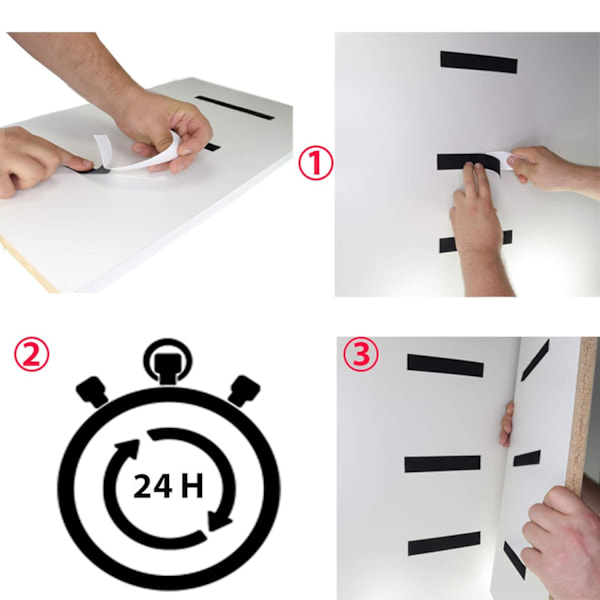 ①

②

24 H

③