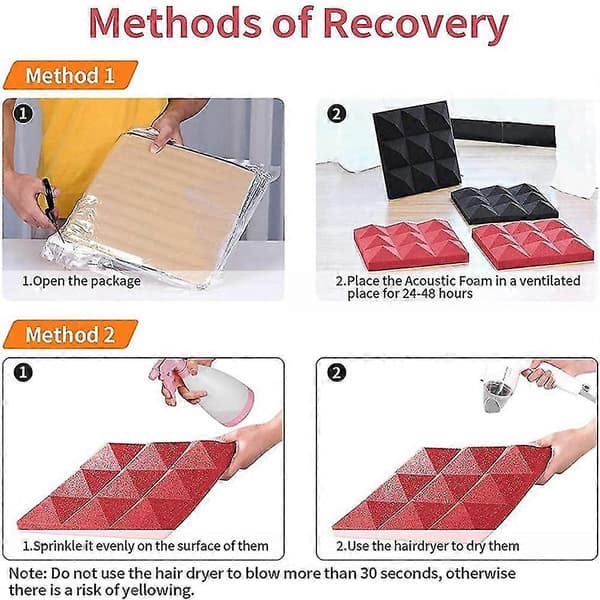 Methods of Recovery

Method 1

1

1.Open the package

2

2.Place the Acoustic Foam in a ventilated place for 24-48 hours

Method 2

1

1.Sprinkle it evenly on the surface of them

2

2.Use the hairdryer to dry them

Note: Do not use the hair dryer to blow more than 30 seconds, otherwise there is a risk of yellowing.