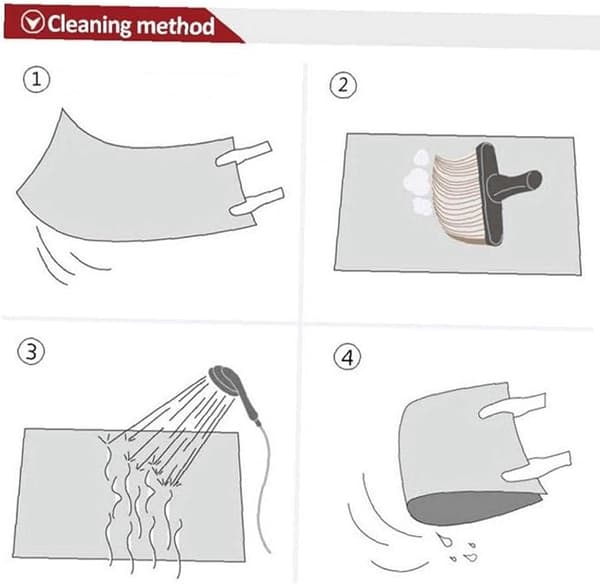 Cleaning method

1

2

3

4