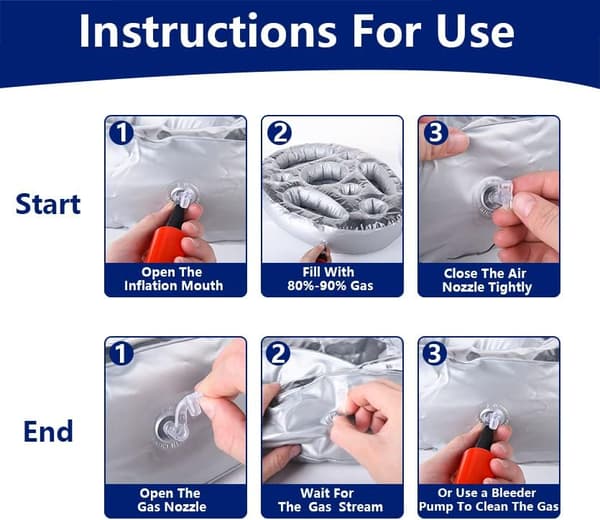 Instructions For Use

Start

1
Open The Inflation Mouth

2
Fill With 80%-90% Gas

3
Close The Air Nozzle Tightly

End

1
Open The Gas Nozzle

2
Wait For The Gas Stream

3
Or Use a Bleeder Pump To Clean The Gas