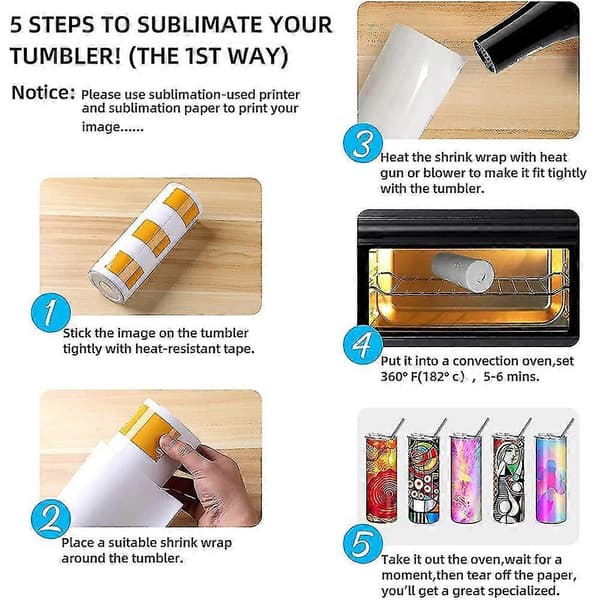 5 STEPS TO SUBLIMATE YOUR TUMBLER! (THE 1ST WAY)

Notice: Please use sublimation-used printer and sublimation paper to print your image......

1

Stick the image on the tumbler tightly with heat-resistant tape.

2

Place a suitable shrink wrap around the tumbler.

3

Heat the shrink wrap with heat gun or blower to make it fit tightly with the tumbler.

4

Put it into a convection oven,set 360° F(182° c) , 5-6 mins.

5

Take it out the oven,wait for a moment,then tear off the paper, you'll get a great specialized.