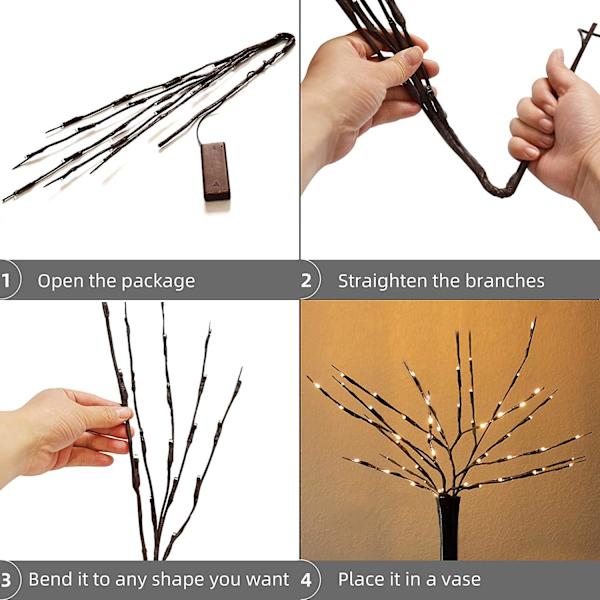 1 Open the package

2 Straighten the branches

3 Bend it to any shape you want

4 Place it in a vase