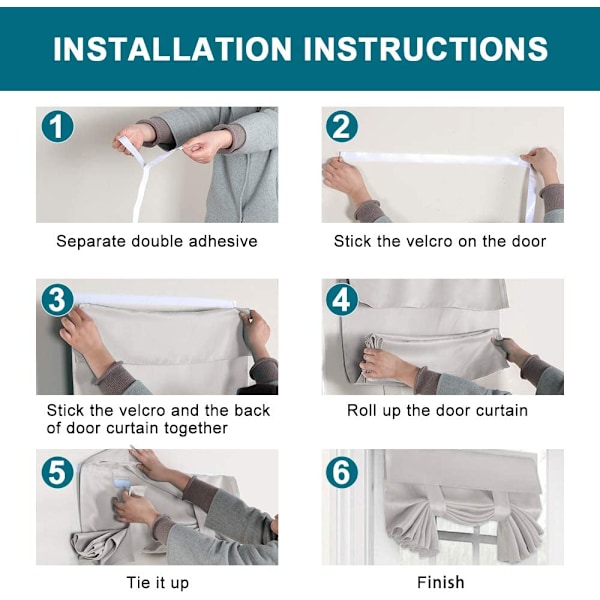 INSTALLATION INSTRUCTIONS

1

Separate double adhesive

2

Stick the velcro on the door

3

Stick the velcro and the back of door curtain together

4

Roll up the door curtain

5

Tie it up

6

Finish