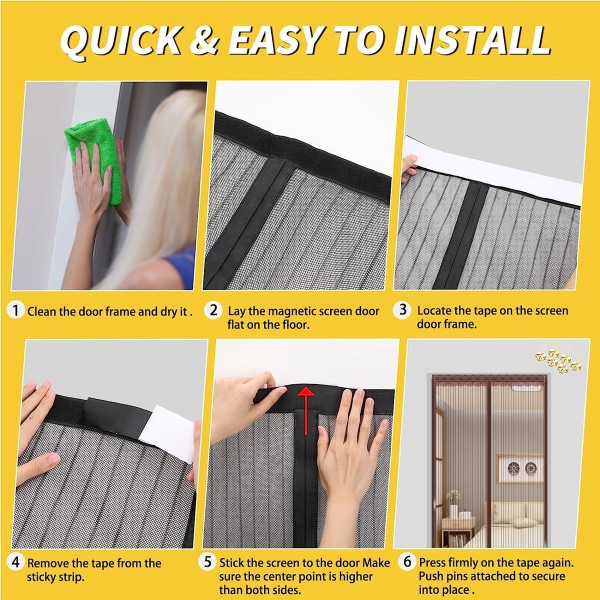 QUICK & EASY TO INSTALL

1 Clean the door frame and dry it .

2 Lay the magnetic screen door flat on the floor.

3 Locate the tape on the screen door frame.

4 Remove the tape from the sticky strip.

5 Stick the screen to the door Make sure the center point is higher than both sides.

6 Press firmly on the tape again. Push pins attached to secure into place .