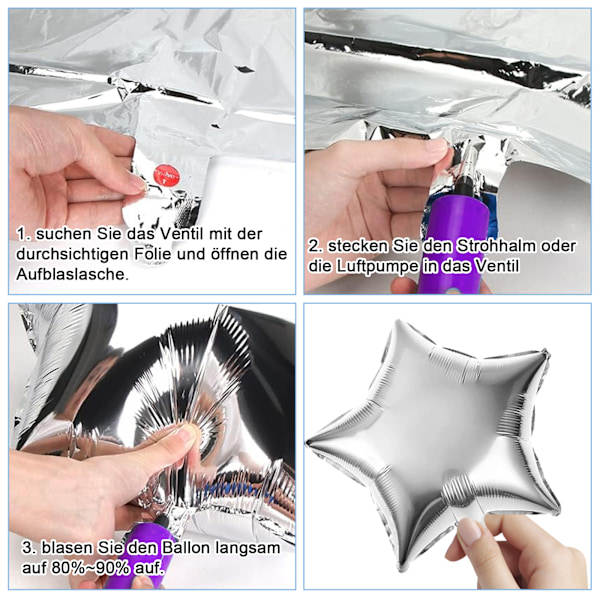 1. suchen Sie das Ventil mit der durchsichtigen Folie und öffnen die Aufblaslasche.

2. stecken Sie den Strohhalm oder die Luftpumpe in das Ventil

3. blasen Sie den Ballon langsam auf 80%~90% auf.