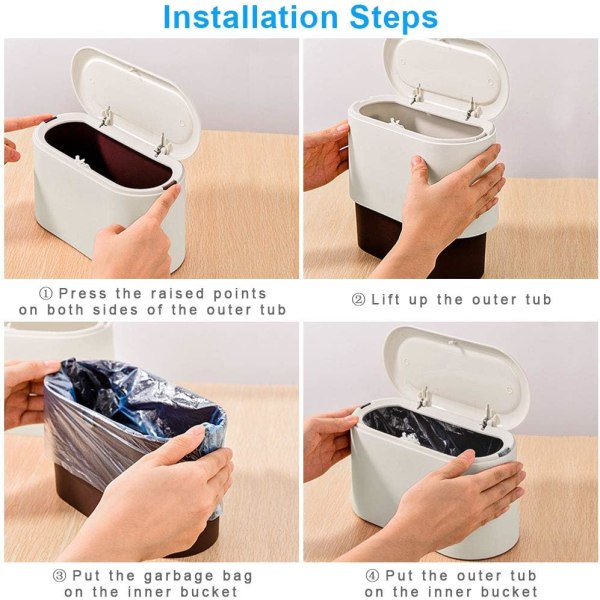 Installation Steps

① Press the raised points on both sides of the outer tub

② Lift up the outer tub

③ Put the garbage bag on the inner bucket

④ Put the outer tub on the inner bucket