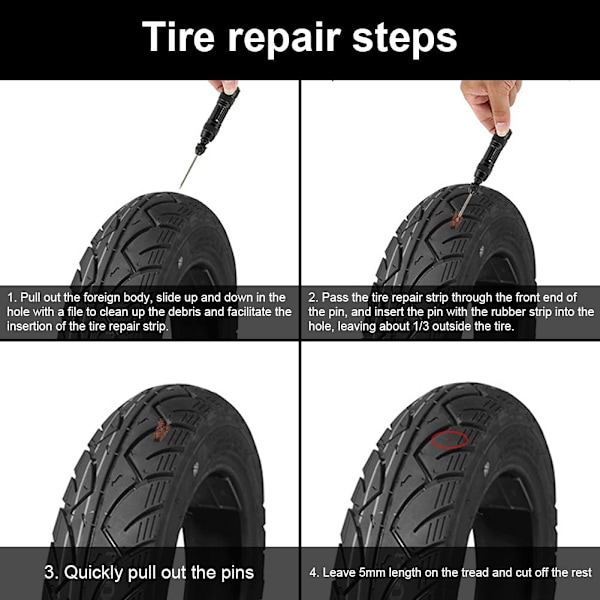 Tire repair steps

1. Pull out the foreign body, slide up and down in the hole with a file to clean up the debris and facilitate the insertion of the tire repair strip.

2. Pass the tire repair strip through the front end of the pin, and insert the pin with the rubber strip into the hole, leaving about 1/3 outside the tire.

3. Quickly pull out the pins

4. Leave 5mm length on the tread and cut off the rest