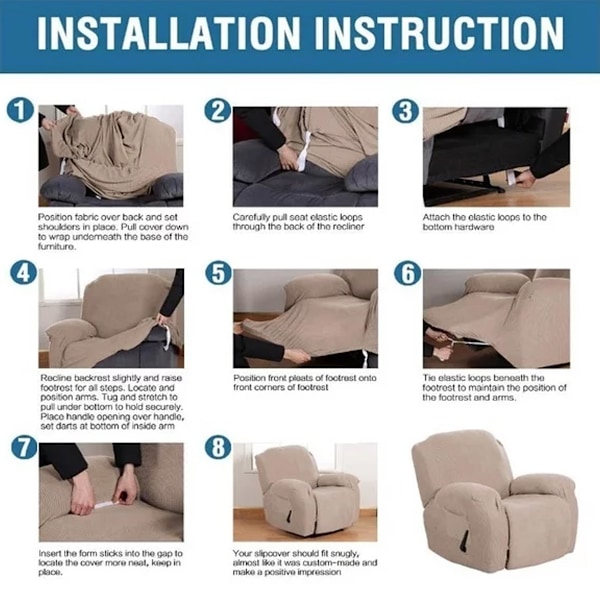 INSTALLATION INSTRUCTION

1

Position fabric over back and set shoulders in place. Pull cover down to wrap underneath the base of the furniture.

2

Carefully pull seat elastic loops through the back of the recliner

3

Attach the elastic loops to the bottom hardware

4

Recline backrest slightly and raise footrest for all steps. Locate and position arms. Tug and stretch to pull under bottom to hold securely. Place handle opening over handle, set darts at bottom of inside arm

5

Position front pleats of footrest onto front corners of footrest

6

Tie elastic loops beneath the footrest to maintain the position of the footrest and arms.

7

Insert the form sticks into the gap to locate the cover more neat, keep in place.

8

Your slipcover should fit snugly, almost like it was custom-made and make a positive impression