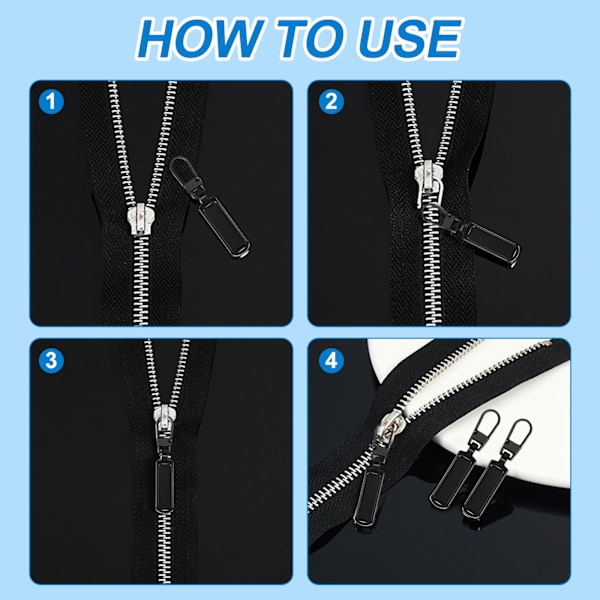 HOW TO USE

1

2

3

4