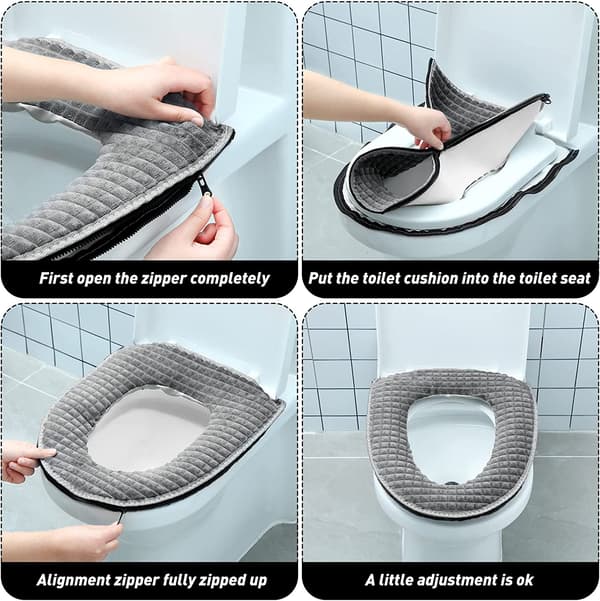 First open the zipper completely

Put the toilet cushion into the toilet seat

Alignment zipper fully zipped up

A little adjustment is ok