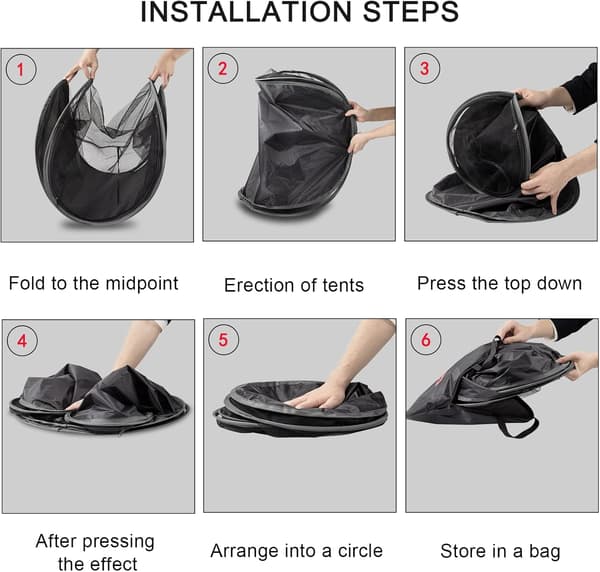 INSTALLATION STEPS

1

Fold to the midpoint

2

Erection of tents

3

Press the top down

4

After pressing the effect

5

Arrange into a circle

6

Store in a bag