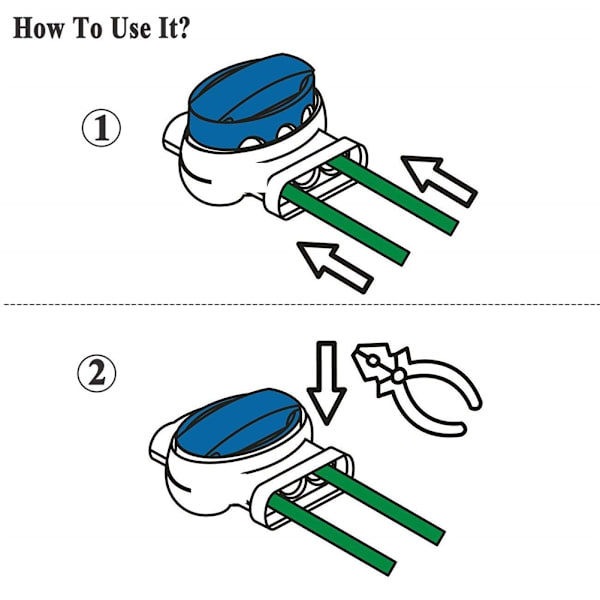 How To Use It?

①

②