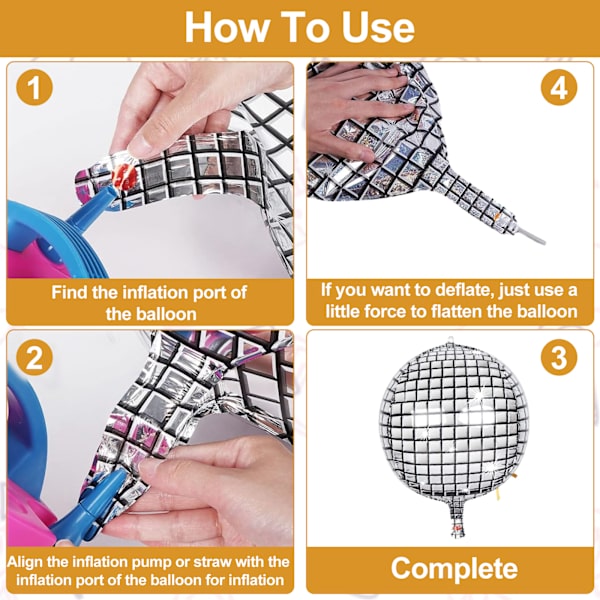 How To Use

1

Find the inflation port of the balloon

4

If you want to deflate, just use a little force to flatten the balloon

2

Align the inflation pump or straw with the inflation port of the balloon for inflation

3

Complete