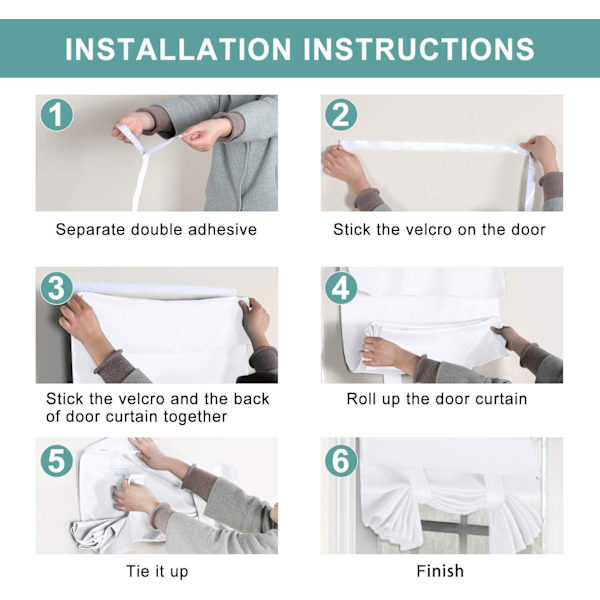 INSTALLATION INSTRUCTIONS

1

Separate double adhesive

2

Stick the velcro on the door

3

Stick the velcro and the back of door curtain together

4

Roll up the door curtain

5

Tie it up

6

Finish