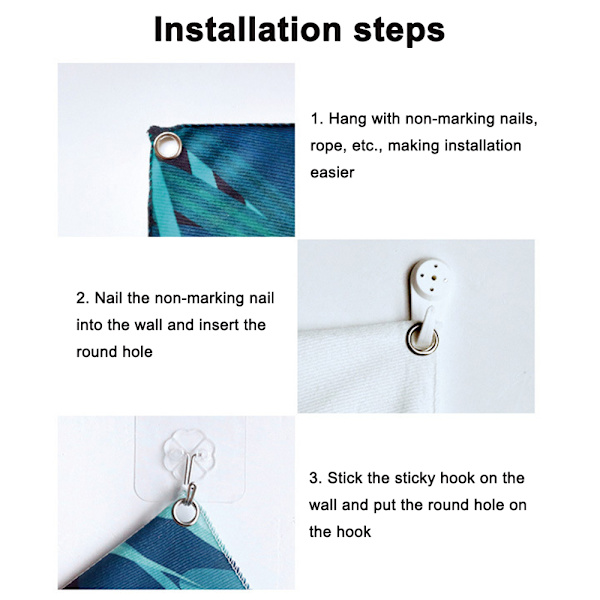 Installation steps

1. Hang with non-marking nails, rope, etc., making installation easier

2. Nail the non-marking nail into the wall and insert the round hole

3. Stick the sticky hook on the wall and put the round hole on the hook