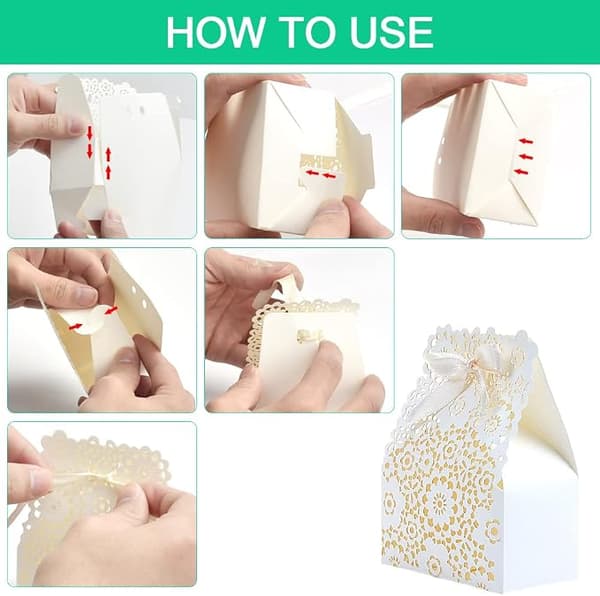 HOW TO USE