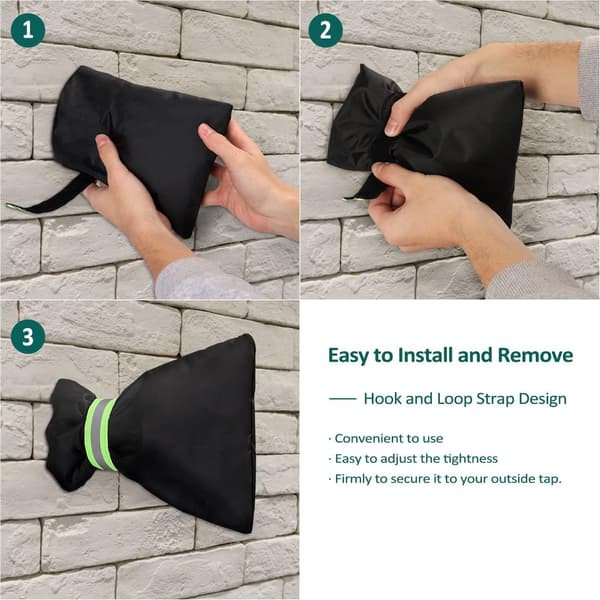 1

2

3

Easy to Install and Remove

—— Hook and Loop Strap Design

· Convenient to use
· Easy to adjust the tightness
· Firmly to secure it to your outside tap.