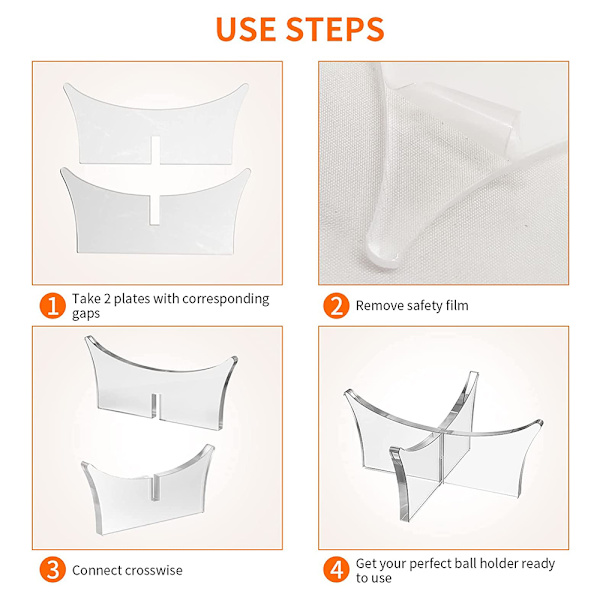 USE STEPS

1 Take 2 plates with corresponding gaps

2 Remove safety film

3 Connect crosswise

4 Get your perfect ball holder ready to use