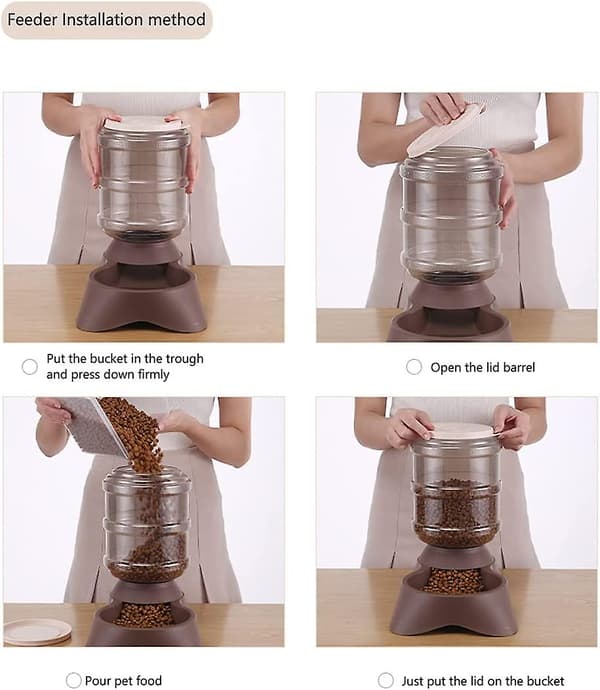 Feeder Installation method

Put the bucket in the trough and press down firmly

Open the lid barrel

Pour pet food

Just put the lid on the bucket