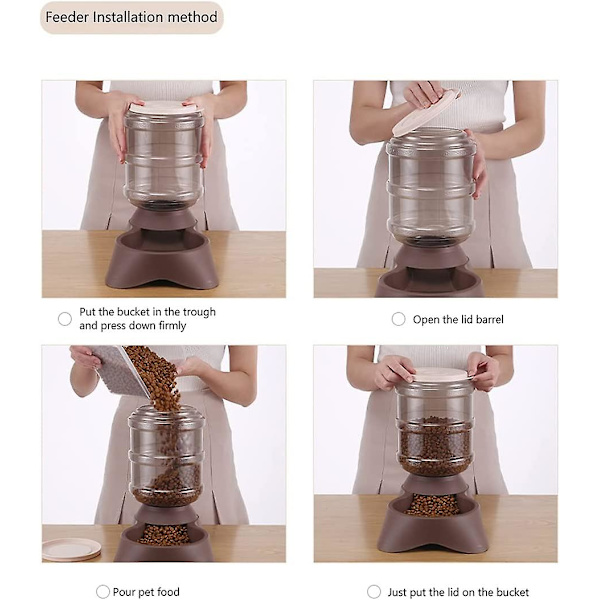 Feeder Installation method

Put the bucket in the trough and press down firmly

Open the lid barrel

Pour pet food

Just put the lid on the bucket