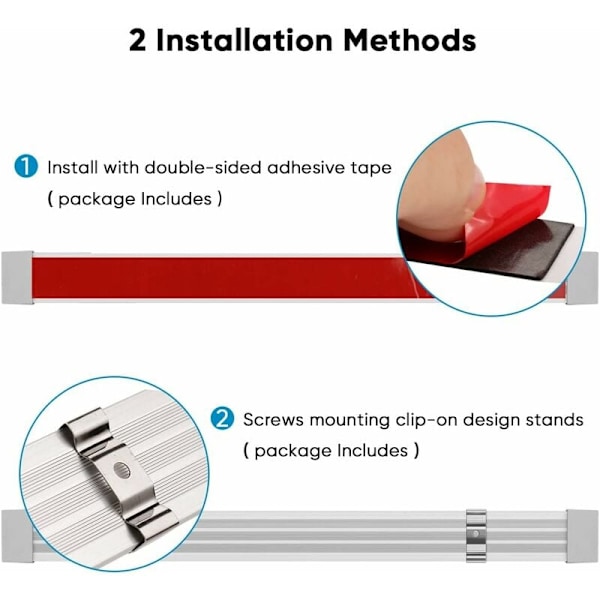 2 Installation Methods

1 Install with double-sided adhesive tape ( package Includes )

2 Screws mounting clip-on design stands ( package Includes )