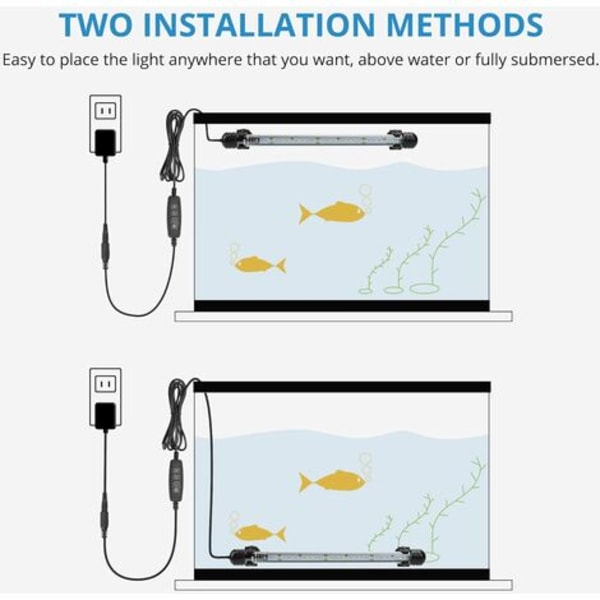 TWO INSTALLATION METHODS

Easy to place the light anywhere that you want, above water or fully submersed.