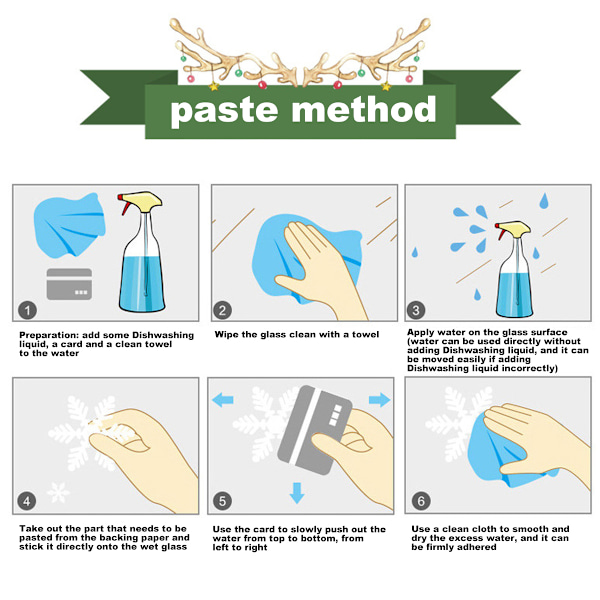 paste method

1

Preparation: add some Dishwashing liquid, a card and a clean towel to the water

2

Wipe the glass clean with a towel

3

Apply water on the glass surface (water can be used directly without adding Dishwashing liquid, and it can be moved easily if adding Dishwashing liquid incorrectly)

4

Take out the part that needs to be pasted from the backing paper and stick it directly onto the wet glass

5

Use the card to slowly push out the water from top to bottom, from left to right

6

Use a clean cloth to smooth and dry the excess water, and it can be firmly adhered