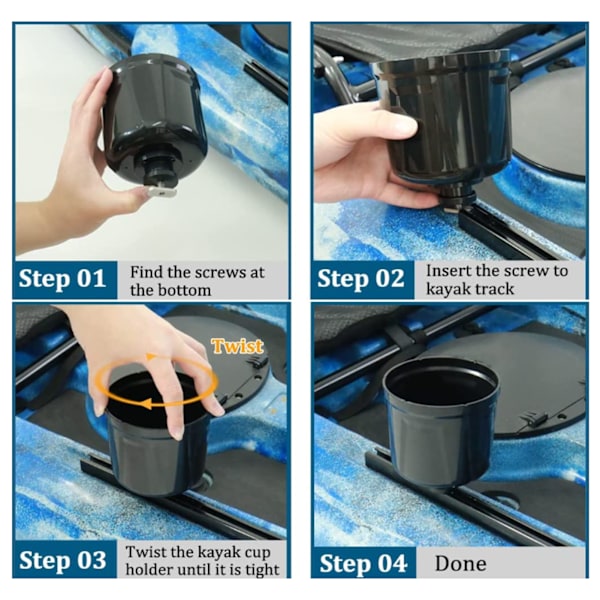 Step 01 Find the screws at the bottom

Step 02 Insert the screw to kayak track

Twist

Step 03 Twist the kayak cup holder until it is tight

Step 04 Done