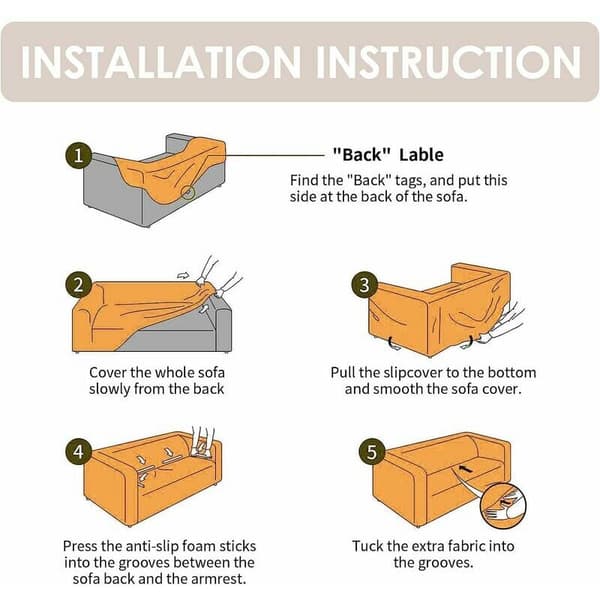 INSTALLATION INSTRUCTION

1

"Back" Lable

Find the "Back" tags, and put this side at the back of the sofa.

2

Cover the whole sofa slowly from the back

3

Pull the slipcover to the bottom and smooth the sofa cover.

4

Press the anti-slip foam sticks into the grooves between the sofa back and the armrest.

5

Tuck the extra fabric into the grooves.