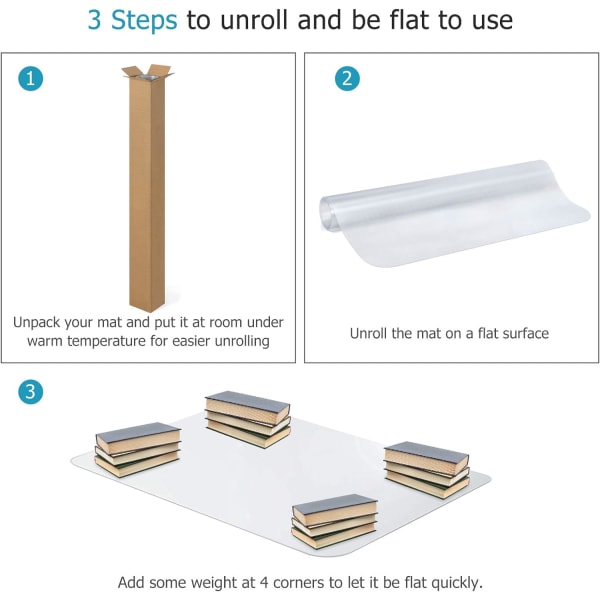 3 Steps to unroll and be flat to use

1

Unpack your mat and put it at room under warm temperature for easier unrolling

2

Unroll the mat on a flat surface

3

Add some weight at 4 corners to let it be flat quickly.