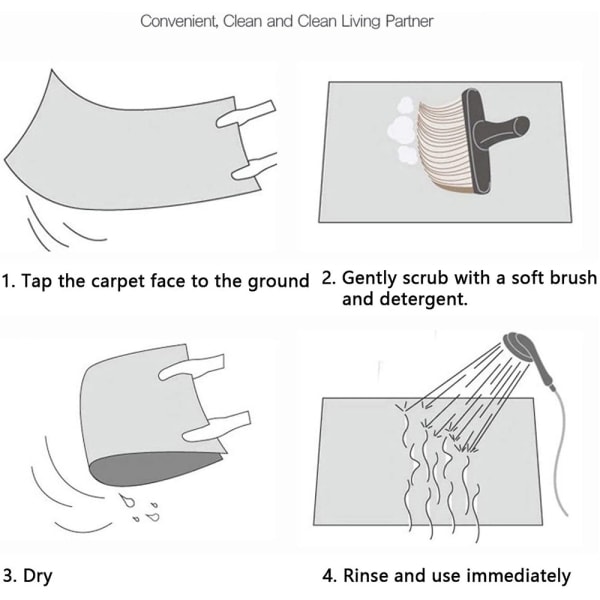 Convenient, Clean and Clean Living Partner

1. Tap the carpet face to the ground

2. Gently scrub with a soft brush and detergent.

3. Dry

4. Rinse and use immediately