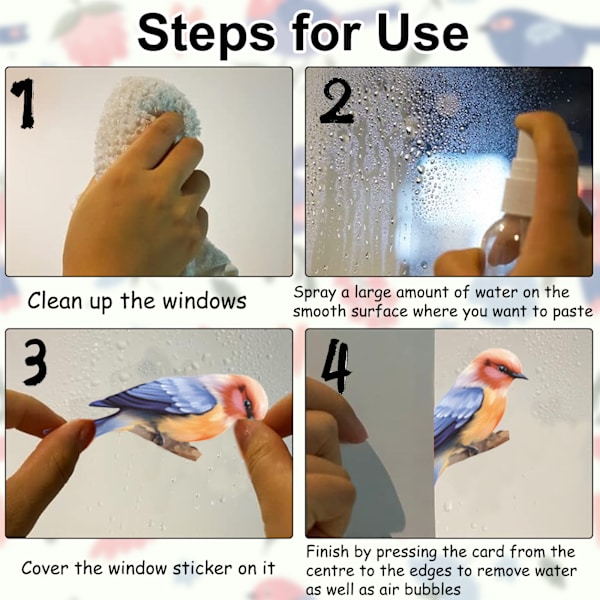 Steps for Use

1

Clean up the windows

2

Spray a large amount of water on the smooth surface where you want to paste

3

Cover the window sticker on it

4

Finish by pressing the card from the centre to the edges to remove water as well as air bubbles