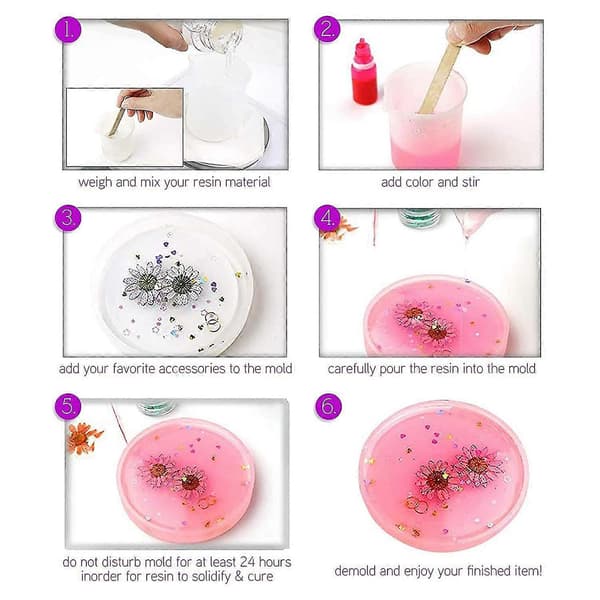 1.

weigh and mix your resin material

2.

add color and stir

3.

add your favorite accessories to the mold

4.

carefully pour the resin into the mold

5.

do not disturb mold for at least 24 hours inorder for resin to solidify & cure

6.

demold and enjoy your finished item!