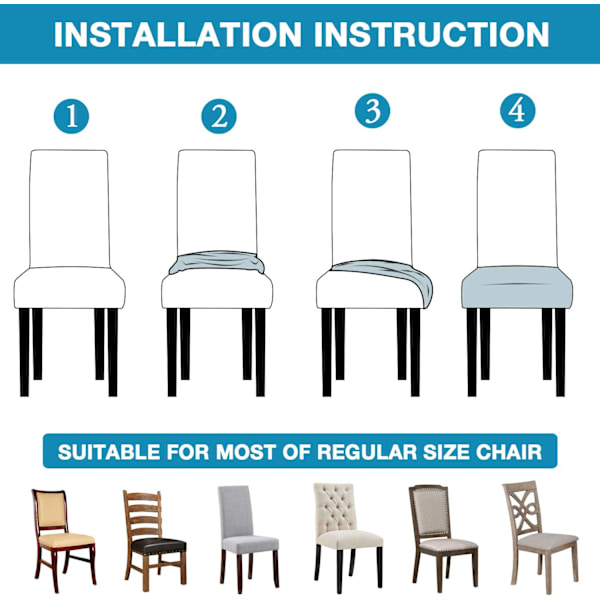 INSTALLATION INSTRUCTION

1

2

3

4

SUITABLE FOR MOST OF REGULAR SIZE CHAIR