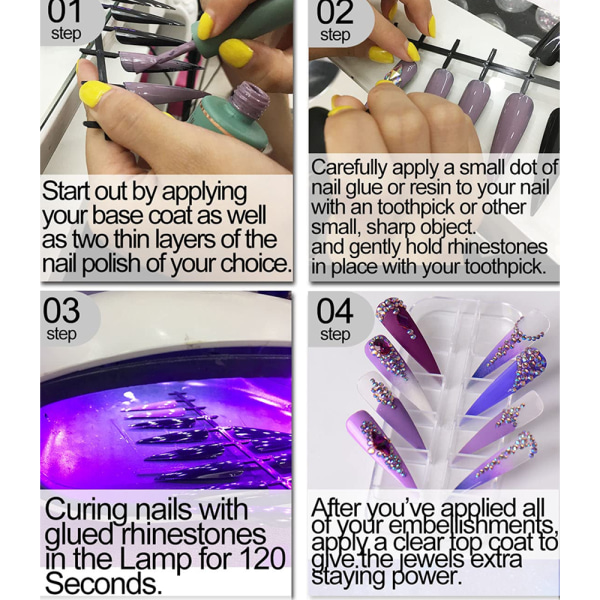 01
step

Start out by applying your base coat as well as two thin layers of the nail polish of your choice.

02
step

Carefully apply a small dot of nail glue or resin to your nail with an toothpick or other small, sharp object.
and gently hold rhinestones in place with your toothpick.

03
step

Curing nails with glued rhinestones in the Lamp for 120 Seconds.

04
step

After you've applied all of your embellishments, apply a clear top coat to give the jewels extra staying power.