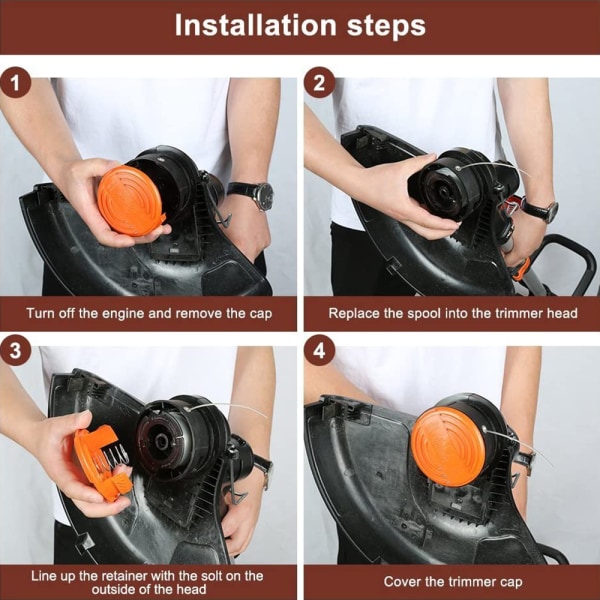 Installation steps

1

Turn off the engine and remove the cap

2

Replace the spool into the trimmer head

3

Line up the retainer with the solt on the outside of the head

4

Cover the trimmer cap