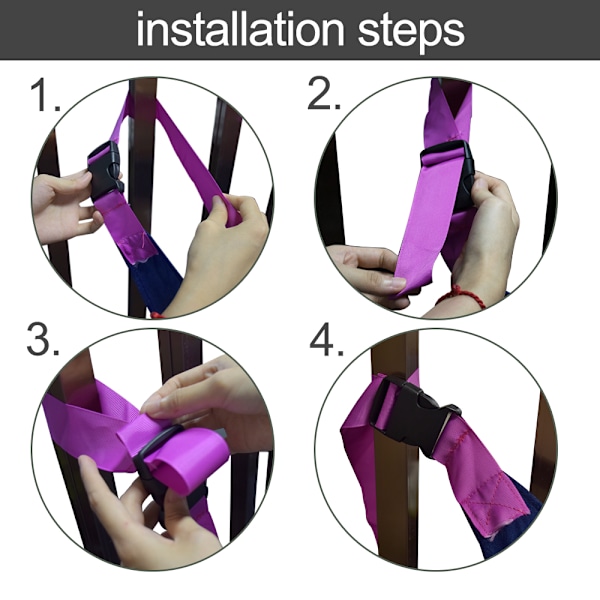 installation steps

1.

2.

3.

4.