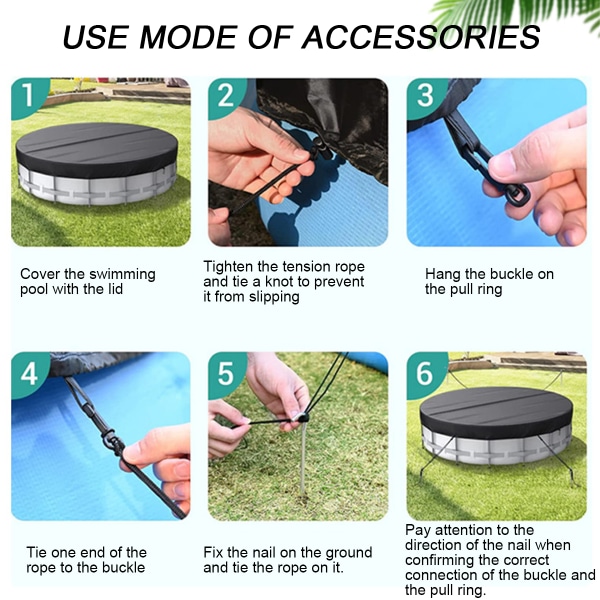 USE MODE OF ACCESSORIES

1

Cover the swimming pool with the lid

2

Tighten the tension rope and tie a knot to prevent it from slipping

3

Hang the buckle on the pull ring

4

Tie one end of the rope to the buckle

5

Fix the nail on the ground and tie the rope on it.

6

Pay attention to the direction of the nail when confirming the correct connection of the buckle and the pull ring.