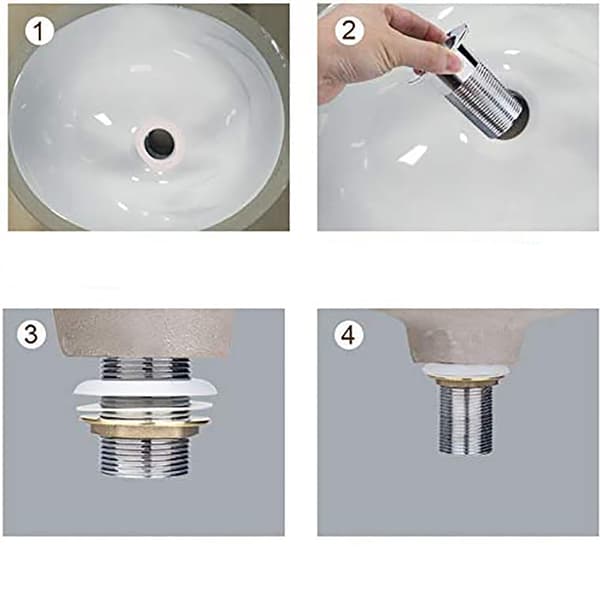 1

2

3

4