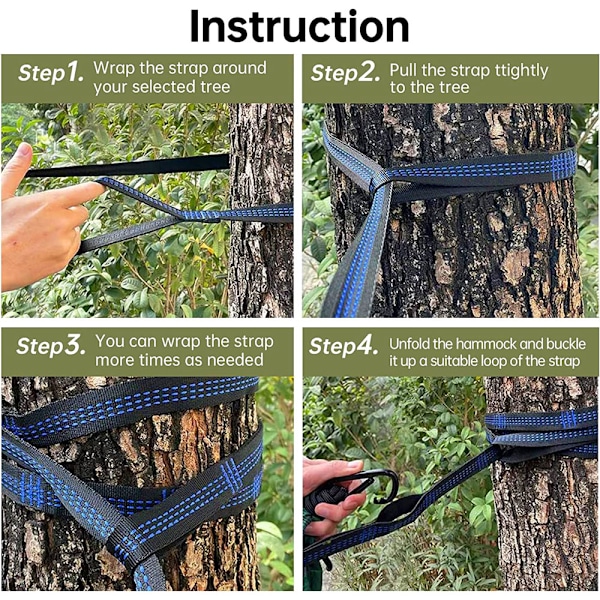 Instruction

Step1. Wrap the strap around your selected tree

Step2. Pull the strap ttightly to the tree

Step3. You can wrap the strap more times as needed

Step4. Unfold the hammock and buckle it up a suitable loop of the strap