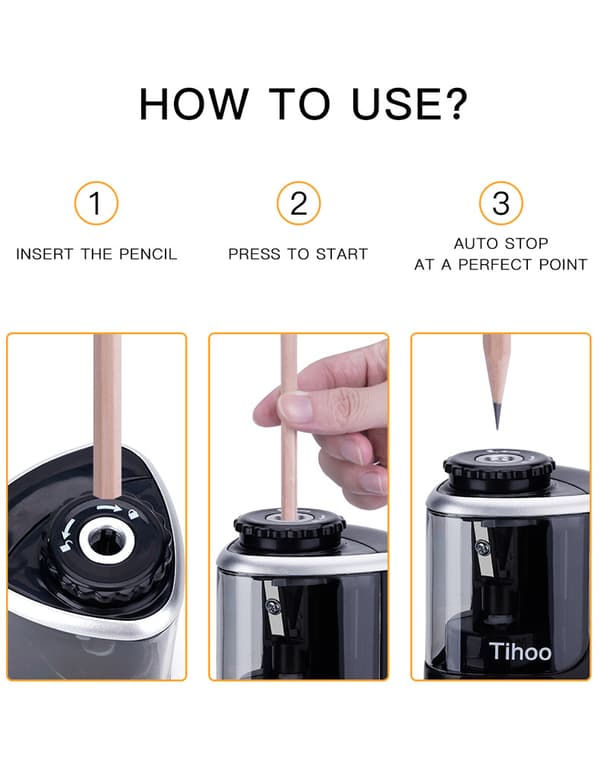 HOW TO USE?

1
INSERT THE PENCIL

2
PRESS TO START

3
AUTO STOP AT A PERFECT POINT

Tihoo