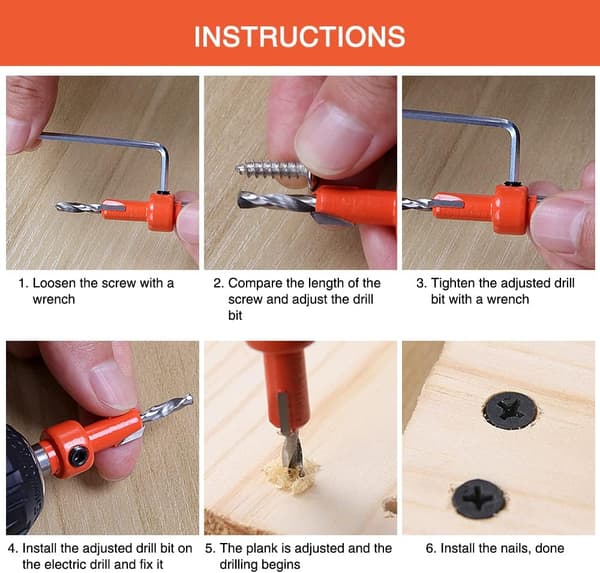 INSTRUCTIONS

1. Loosen the screw with a wrench

2. Compare the length of the screw and adjust the drill bit

3. Tighten the adjusted drill bit with a wrench

4. Install the adjusted drill bit on the electric drill and fix it

5. The plank is adjusted and the drilling begins

6. Install the nails, done