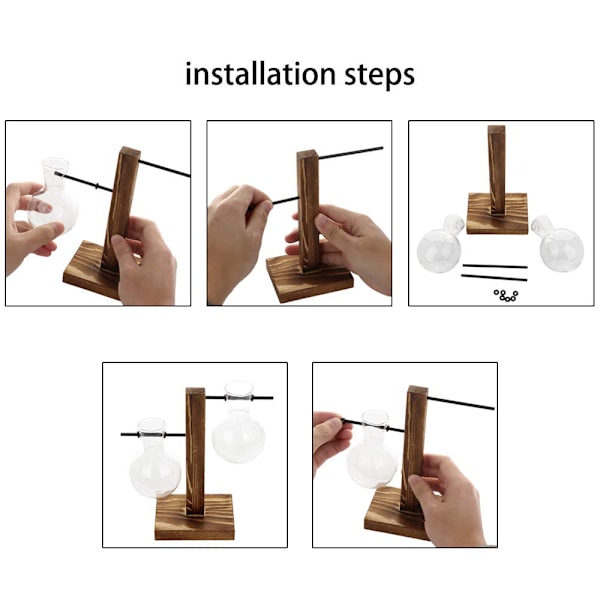 installation steps